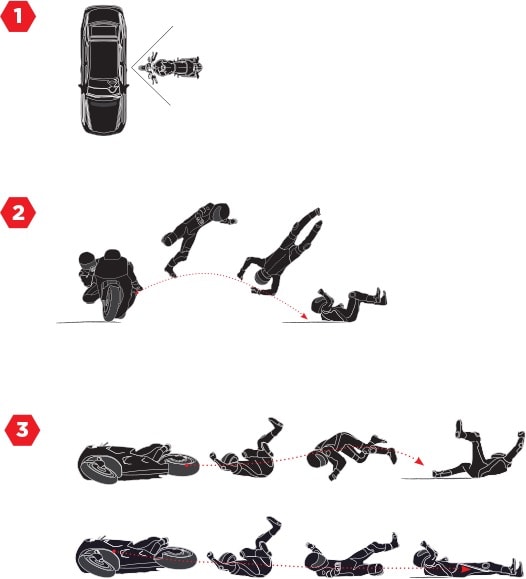 1

2

3